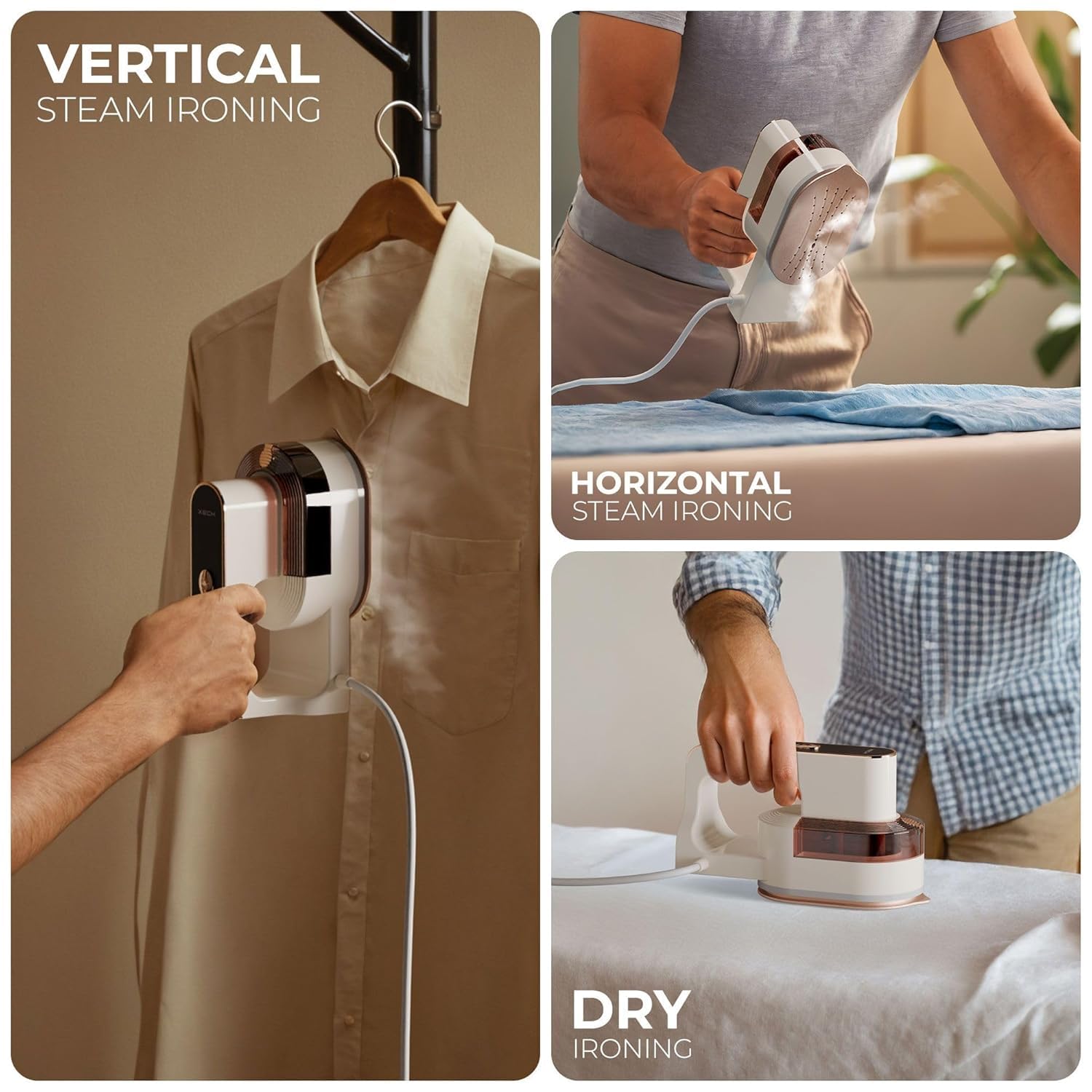 VERTICAL
STEAM IRONING

XECH

HORIZONTAL
STEAM IRONING

DRY
IRONING